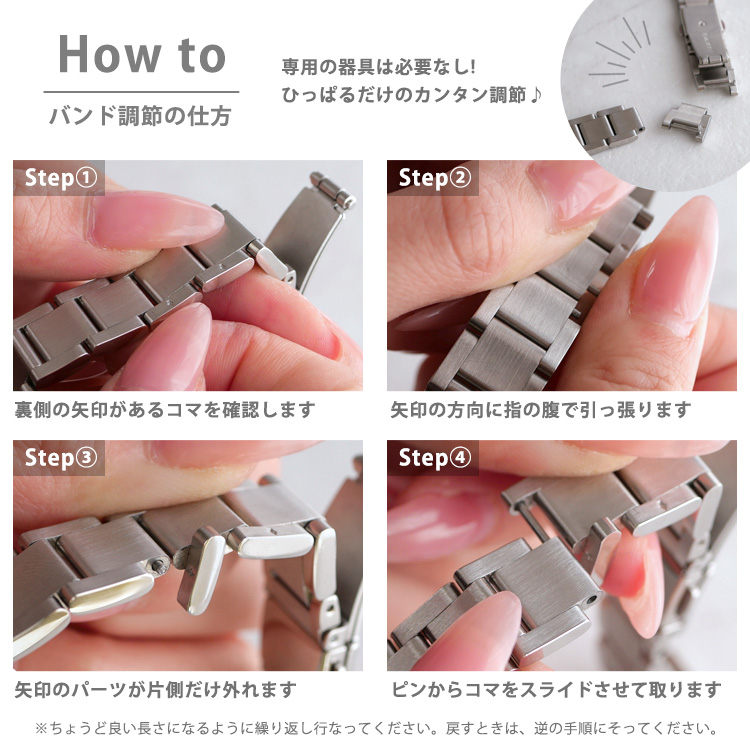 How to

バンド調節の仕方

専用の器具は必要なし!
ひっぱるだけのカンタン調節♪

Step①

裏側の矢印があるコマを確認します

Step②

矢印の方向に指の腹で引っ張ります

Step③

矢印のパーツが片側だけ外れます

Step④

ピンからコマをスライドさせて取ります

※ちょうど良い長さになるように繰り返し行なってください。戻すときは、逆の手順にそってください。